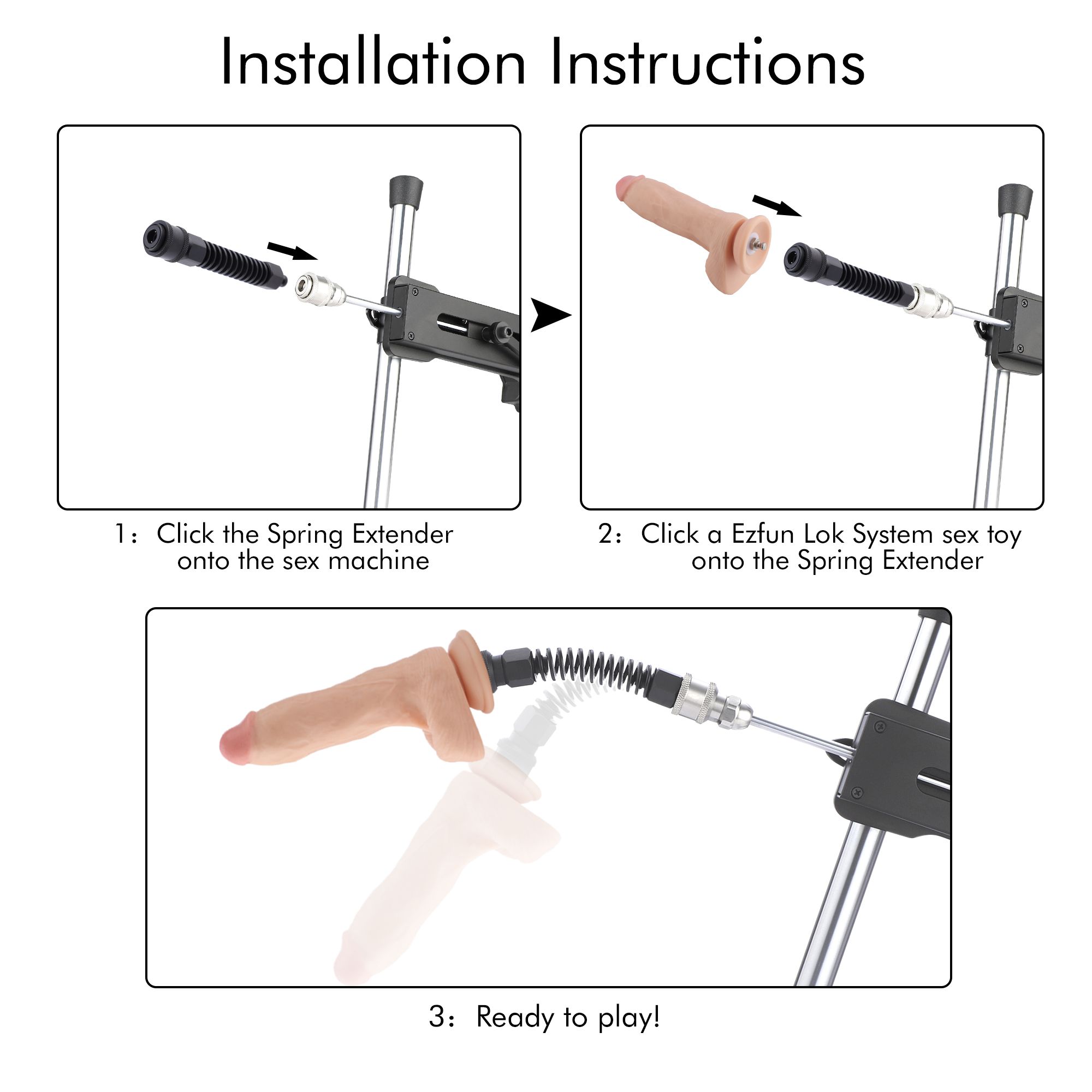 Installation Instructions

1： Click the Spring Extender onto the sex machine

2： Click a Ezfun Lok System sex toy onto the Spring Extender

3： Ready to play!